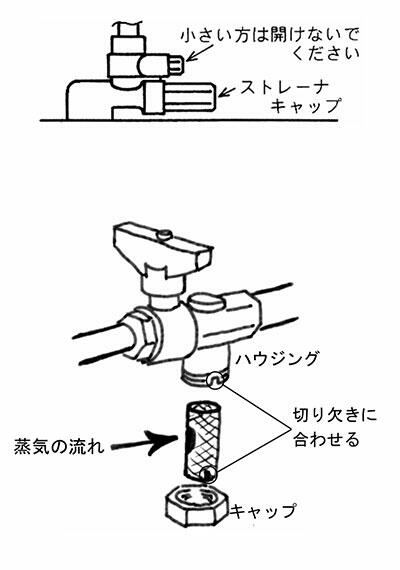 小さい方は開けないでください

ストレーナキャップ

ハウジング

切り欠きに合わせる

蒸気の流れ

キャップ