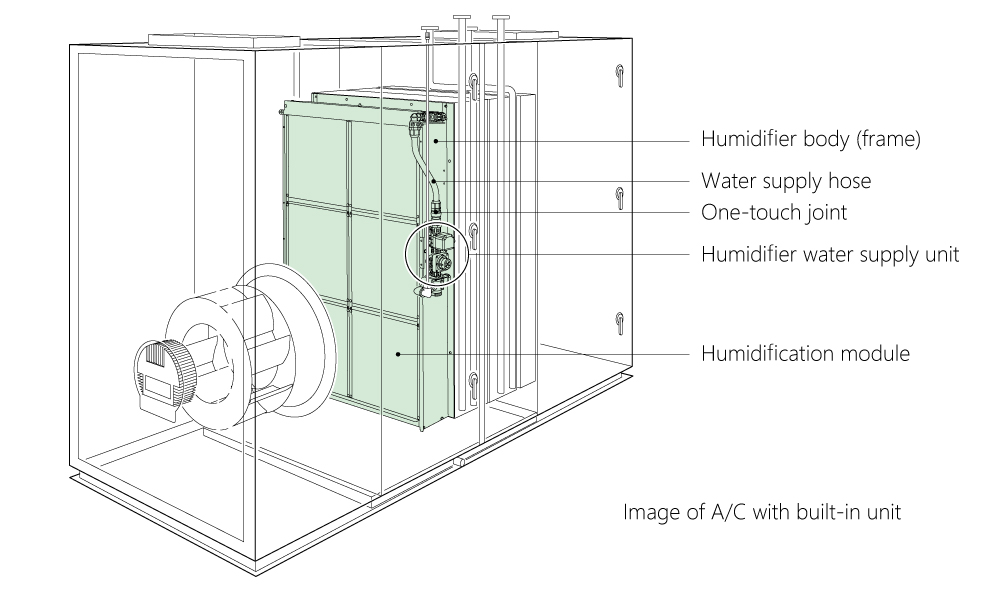 Humidifier body (frame)
Water supply hose
One-touch joint
Humidifier water supply unit
Humidification module

Image of A/C with built-in unit