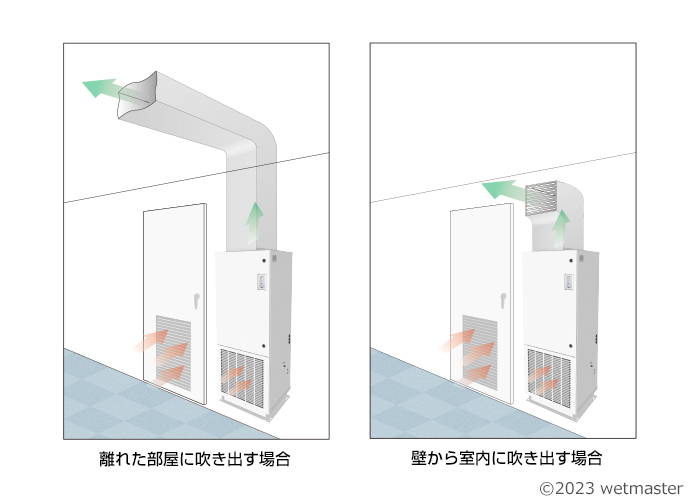 離れた部屋に吹き出す場合

壁から室内に吹き出す場合

©2023 wetmaster